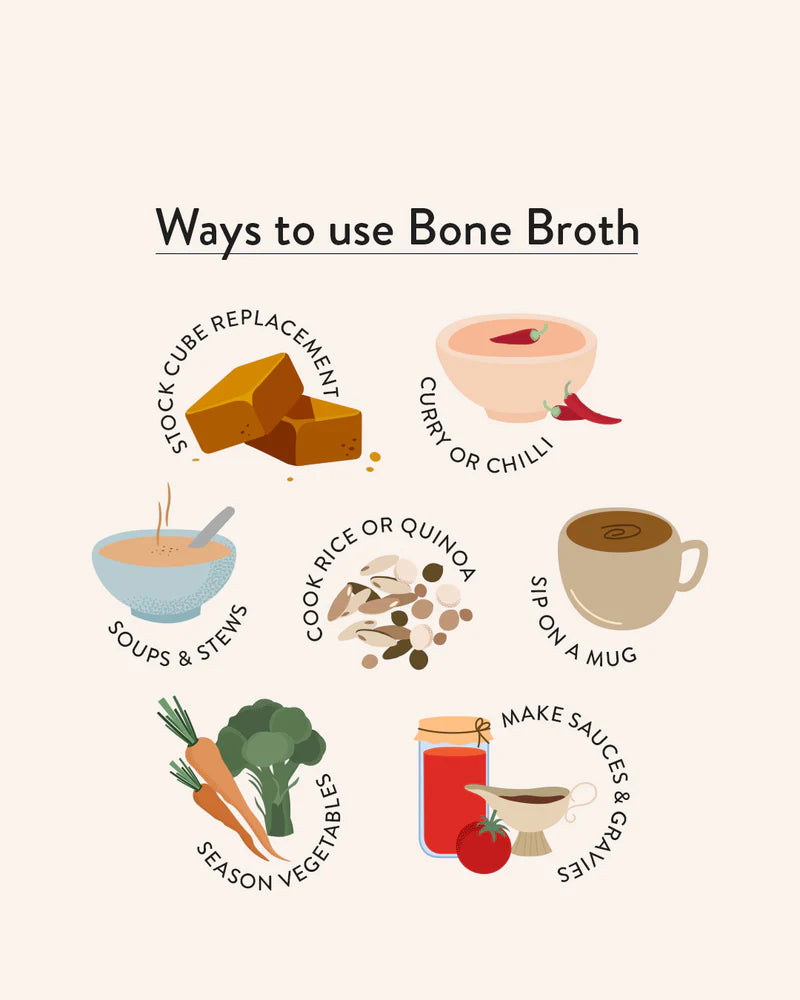 Ways to use Bone Broth

STOCK CUBE REPLACEMENT

CURRY OR CHILLI

SOUPS & STEWS

COOK RICE OR QUINOA

SIP ON A MUG

SEASON VEGETABLES

MAKE SAUCES & GRAVIES